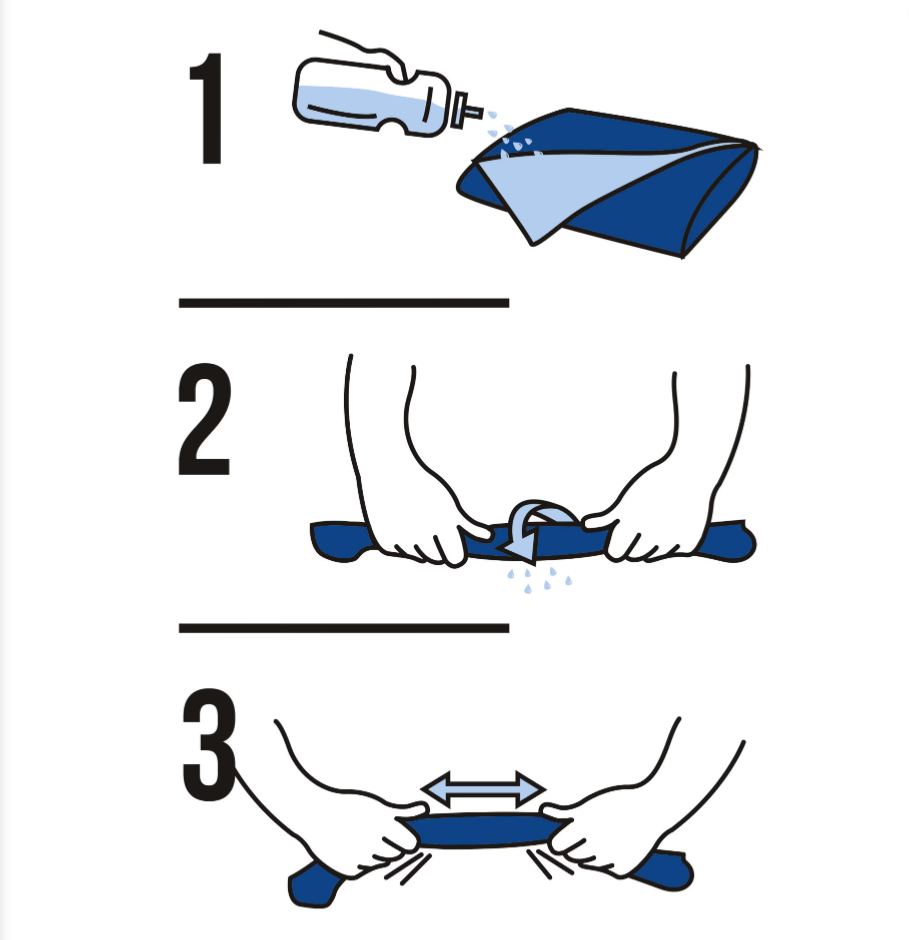 1

2

3