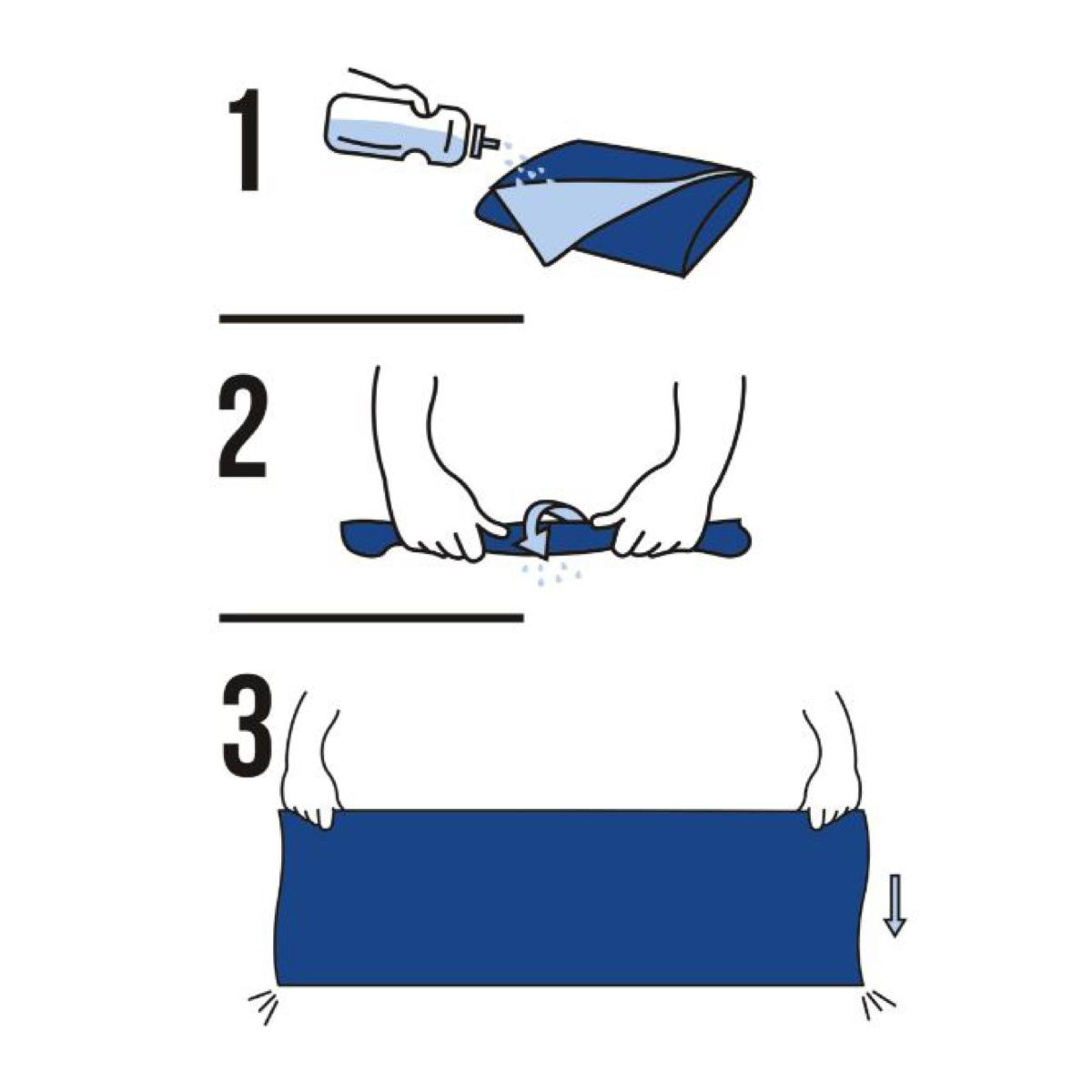 1

2

3